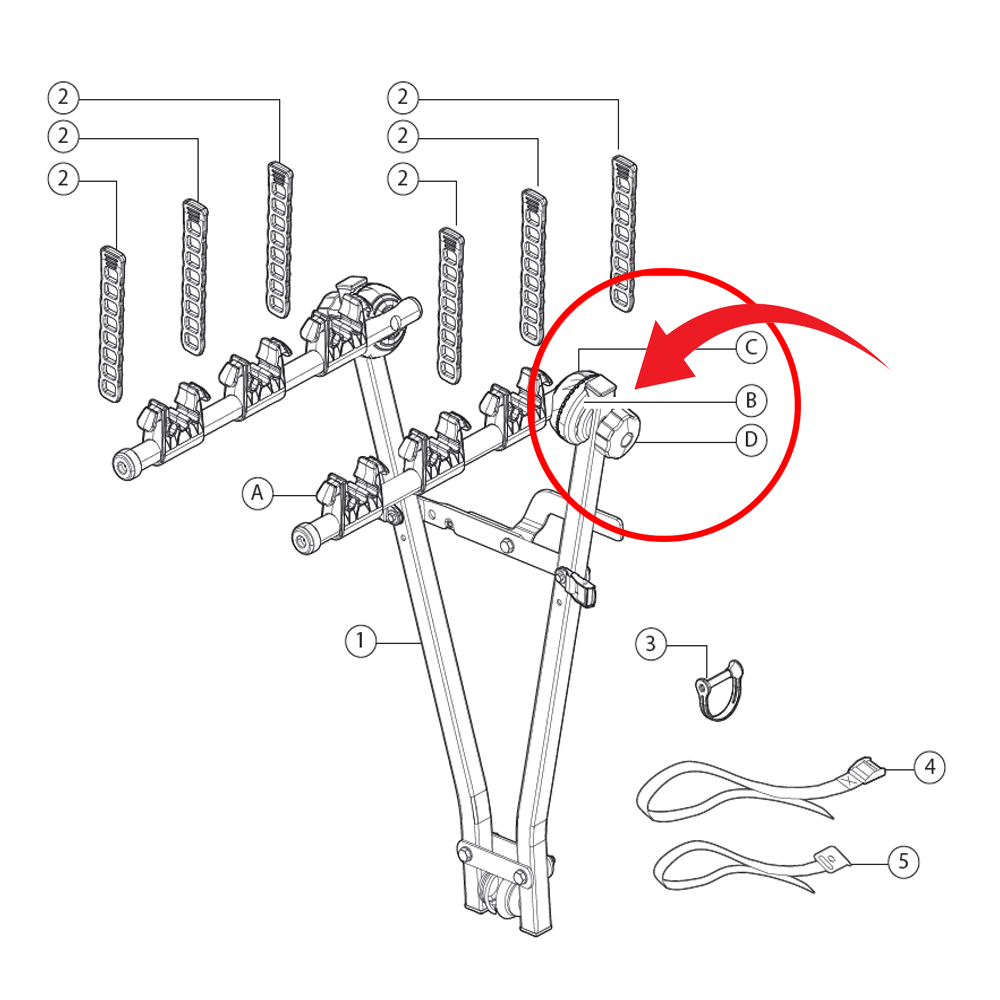 2
2
2
2
2
2
C
B
D
A
1
3
4
5