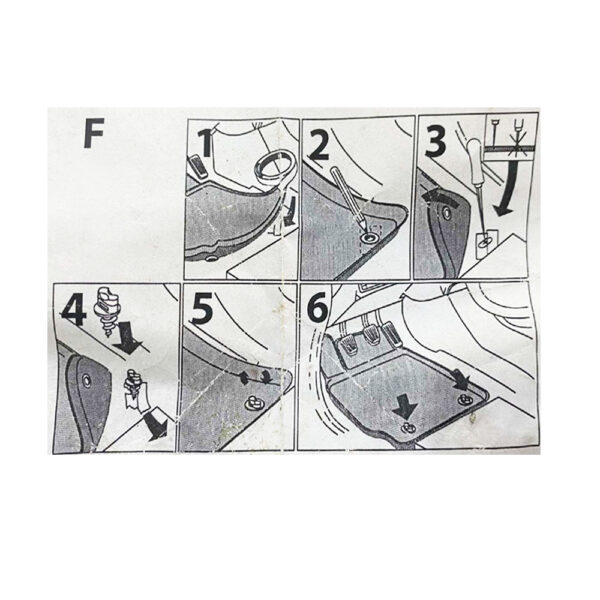 F

1

2

3

4

5

6