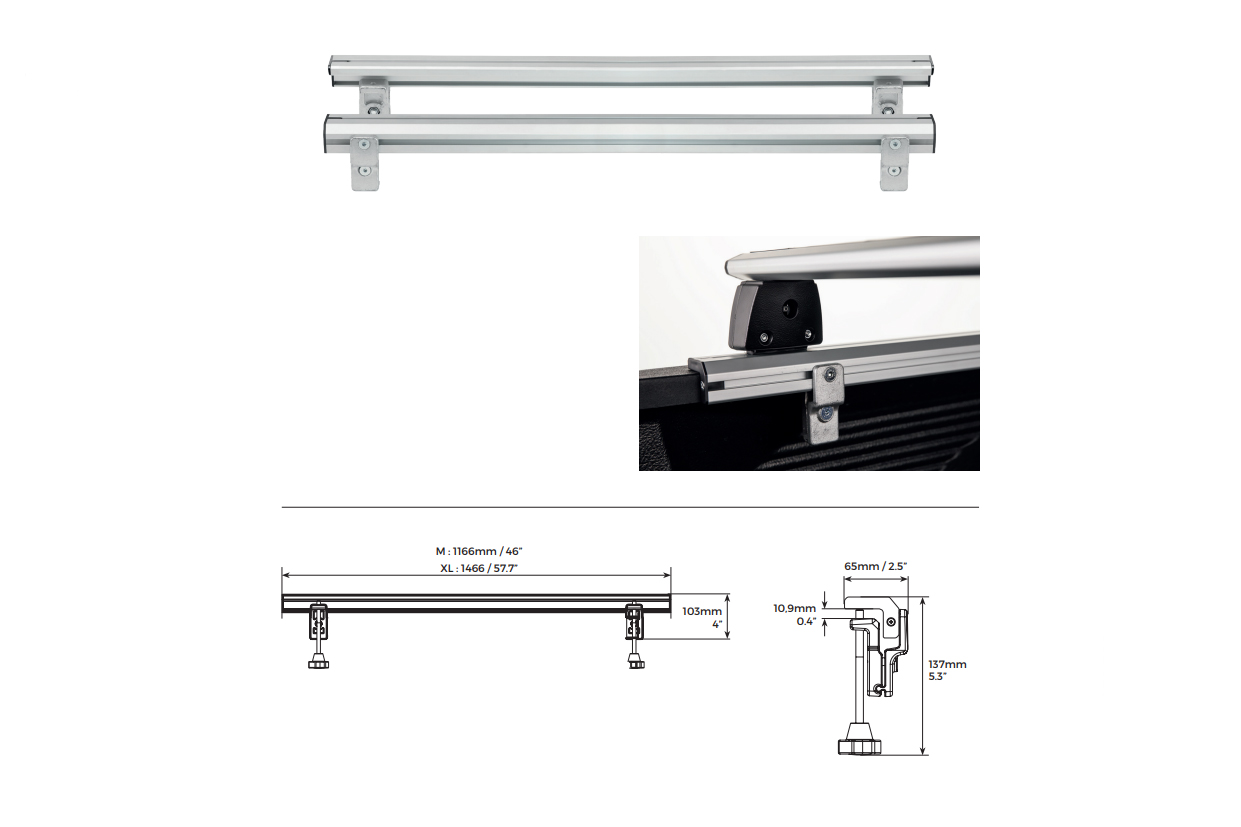 M : 1166mm / 46"
XL : 1466 / 57.7"

103mm
4"

65mm / 2.5"

10,9mm
0.4"

137mm
5.3"